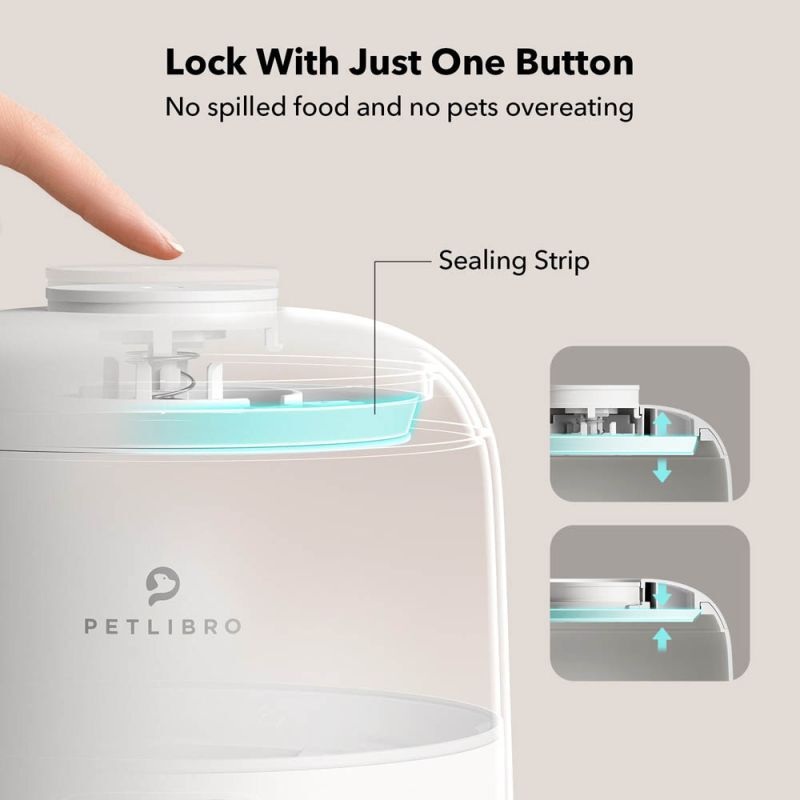 Lock With Just One Button
No spilled food and no pets overeating

Sealing Strip

PETLIBRO